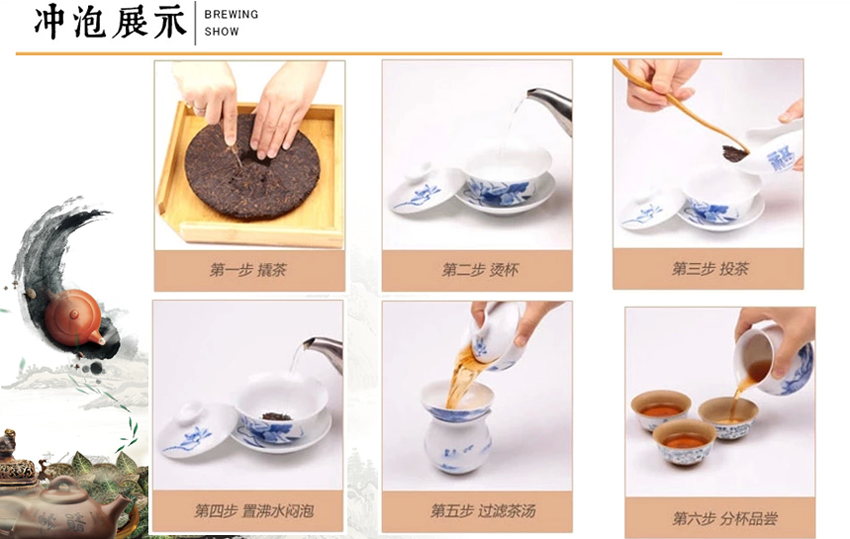 冲泡展示 BREWING SHOW

第一步 撬茶

第二步 烫杯

第三步 投茶

第四步 置沸水闷泡

第五步 过滤茶汤

第六步 分杯品尝